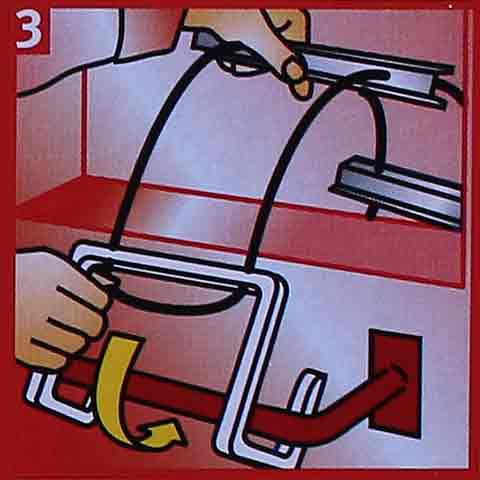 3